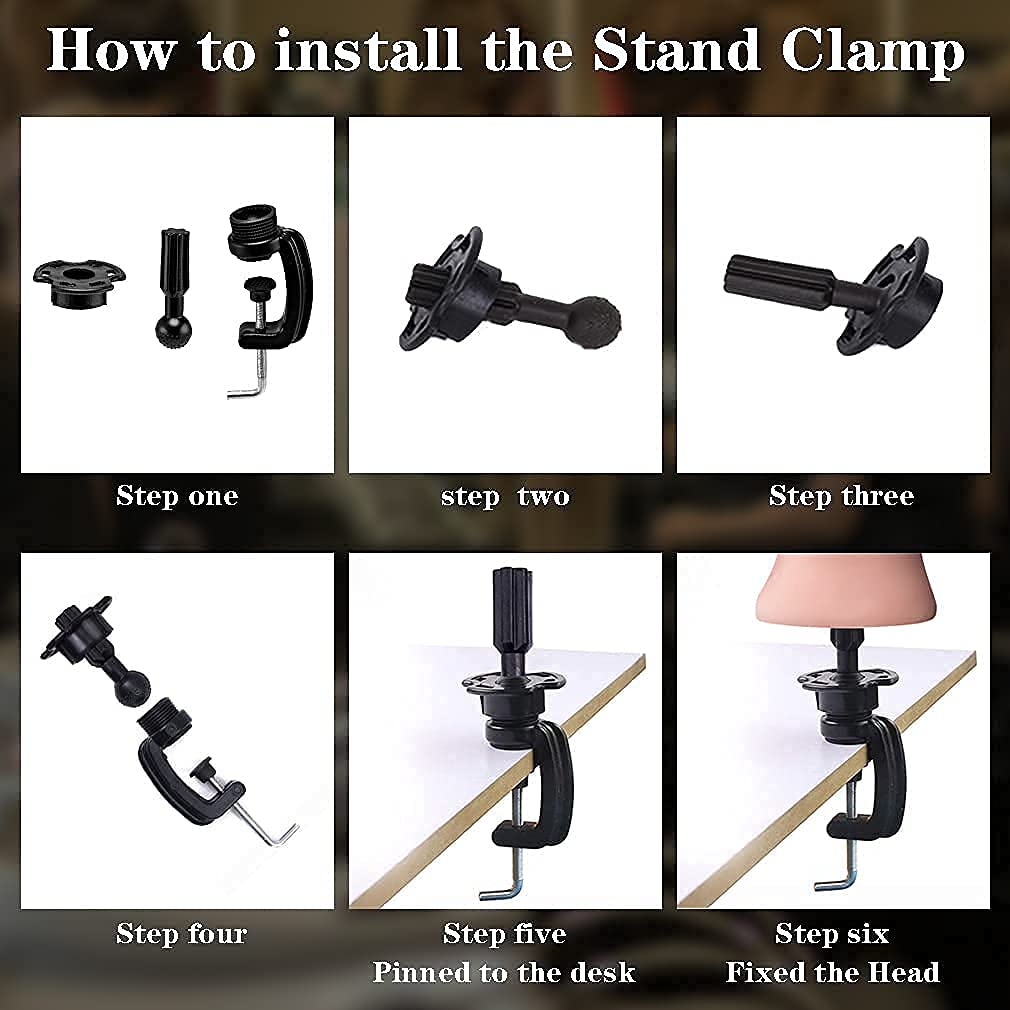 How to install the Stand Clamp

Step one

step two

Step three

Step four

Step five
Pinned to the desk

Step six
Fixed the Head