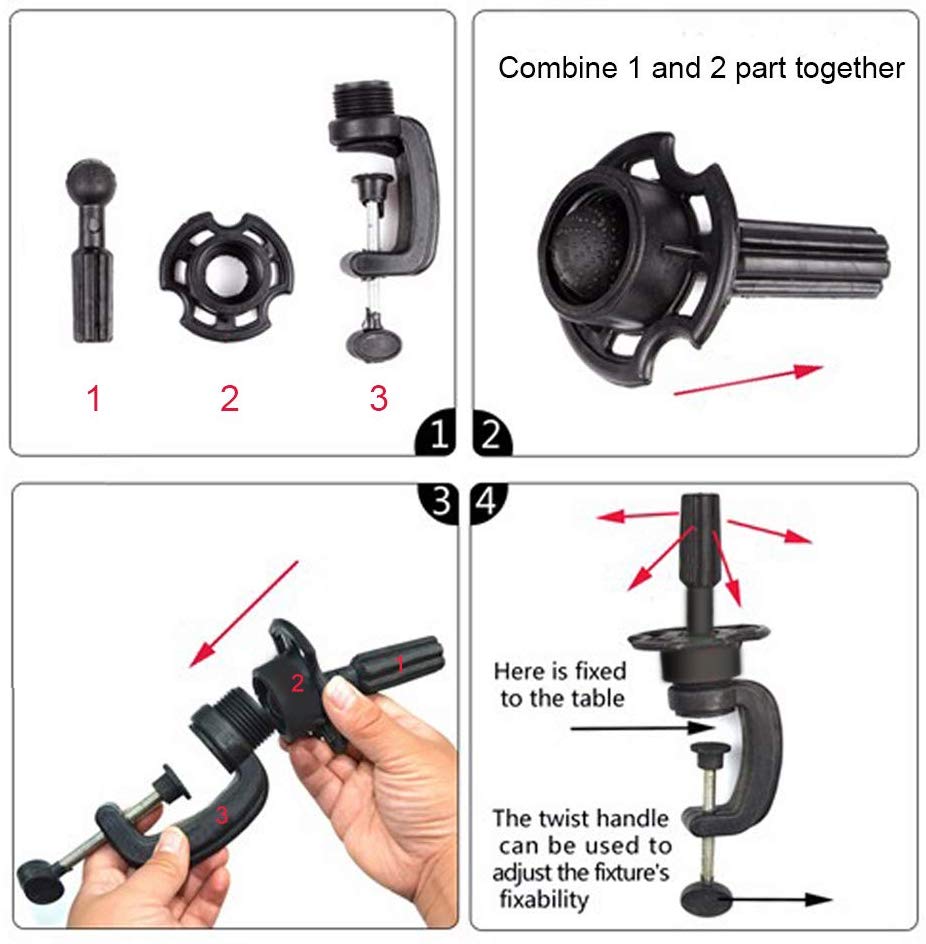 1 2 3

1

Combine 1 and 2 part together

2

3

2 1 3

4

Here is fixed to the table

The twist handle can be used to adjust the fixture's fixability