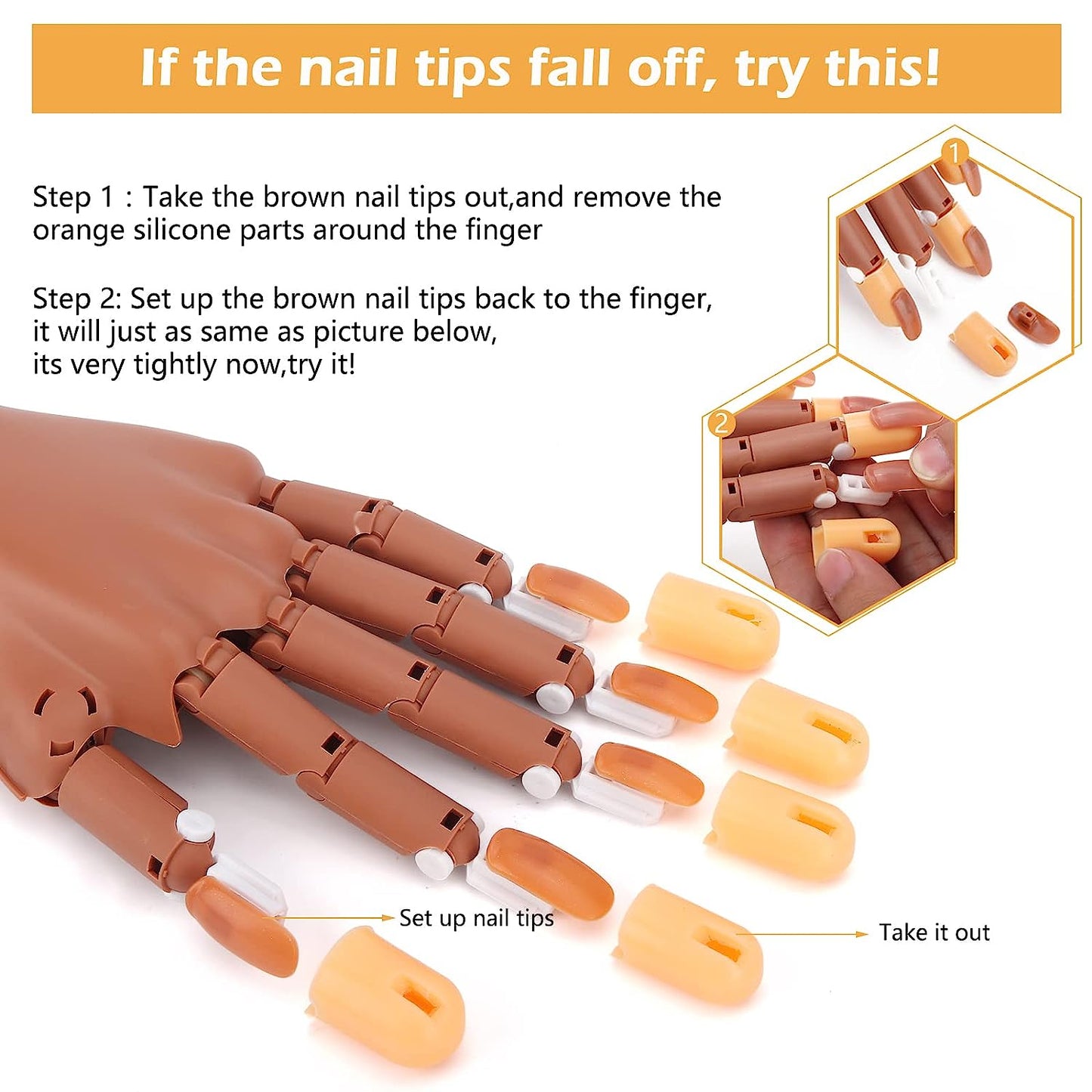 If the nail tips fall off, try this!

Step 1 : Take the brown nail tips out,and remove the orange silicone parts around the finger

Step 2: Set up the brown nail tips back to the finger, it will just as same as picture below, its very tightly now,try it!

1

2

Set up nail tips

Take it out