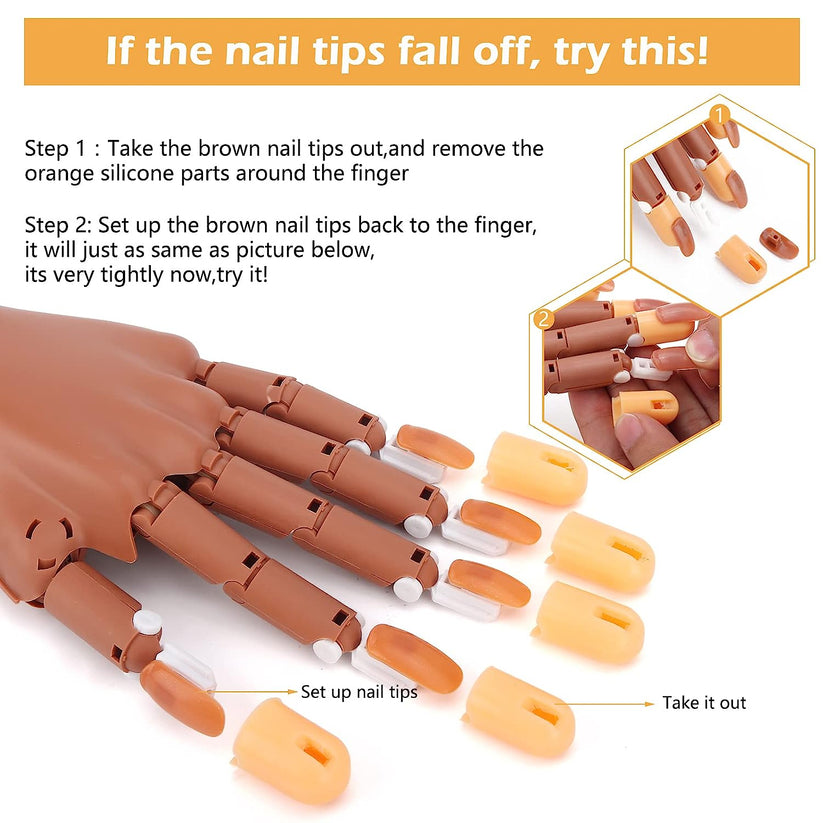 If the nail tips fall off, try this!

Step 1 : Take the brown nail tips out,and remove the orange silicone parts around the finger

Step 2: Set up the brown nail tips back to the finger, it will just as same as picture below, its very tightly now,try it!

1

2

Set up nail tips

Take it out